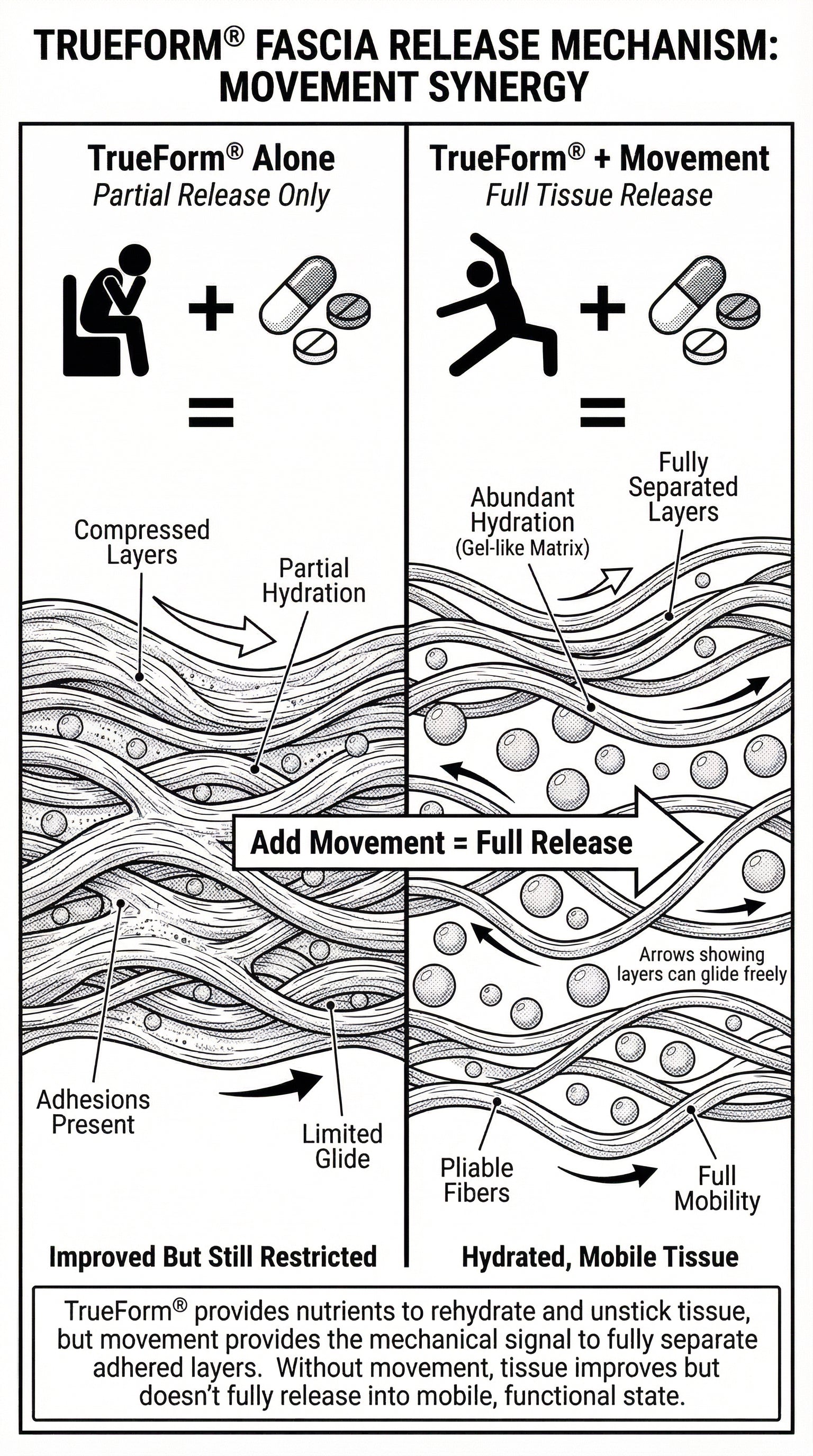 TRUEFORM® FASCIA RELEASE MECHANISM: MOVEMENT SYNERGY

TrueForm® Alone
Partial Release Only

+

=

Compressed Layers

Partial Hydration

Adhesions Present

Limited Glide

Improved But Still Restricted

TrueForm® + Movement
Full Tissue Release

+

=

Abundant Hydration
(Gel-like Matrix)

Fully Separated Layers

Add Movement = Full Release

Arrows showing layers can glide freely

Pliable Fibers

Full Mobility

Hydrated, Mobile Tissue

TrueForm® provides nutrients to rehydrate and unstick tissue, but movement provides the mechanical signal to fully separate adhered layers. Without movement, tissue improves but doesn't fully release into mobile, functional state.